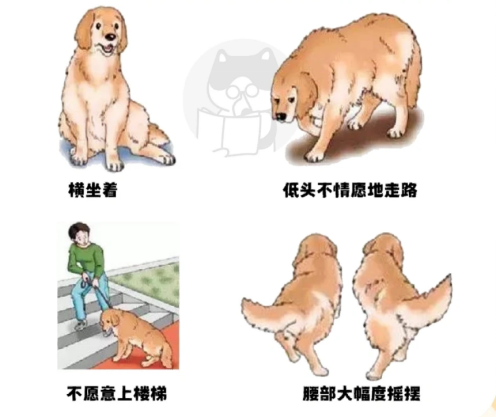 横坐着

低头不情愿地走路

不愿意上楼梯

腰部大幅度摇摆