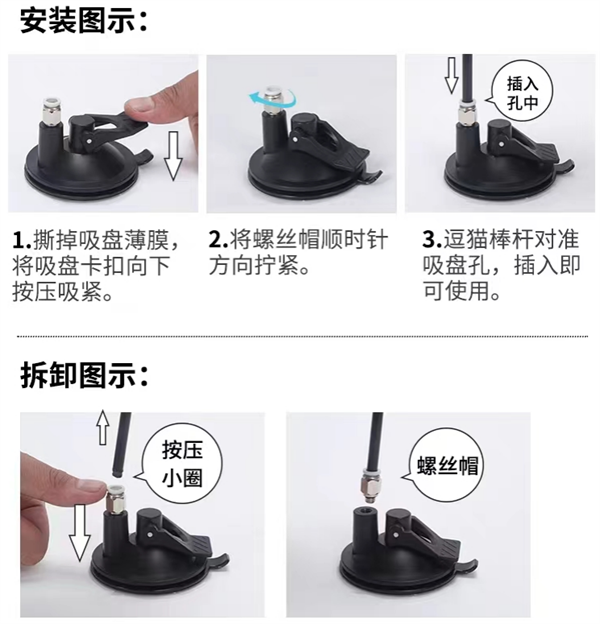 安装图示：

插入孔中

1.撕掉吸盘薄膜，将吸盘卡扣向下按压吸紧。

2.将螺丝帽顺时针方向拧紧。

3.逗猫棒杆对准吸盘孔，插入即可使用。

拆卸图示：

按压小圈

螺丝帽